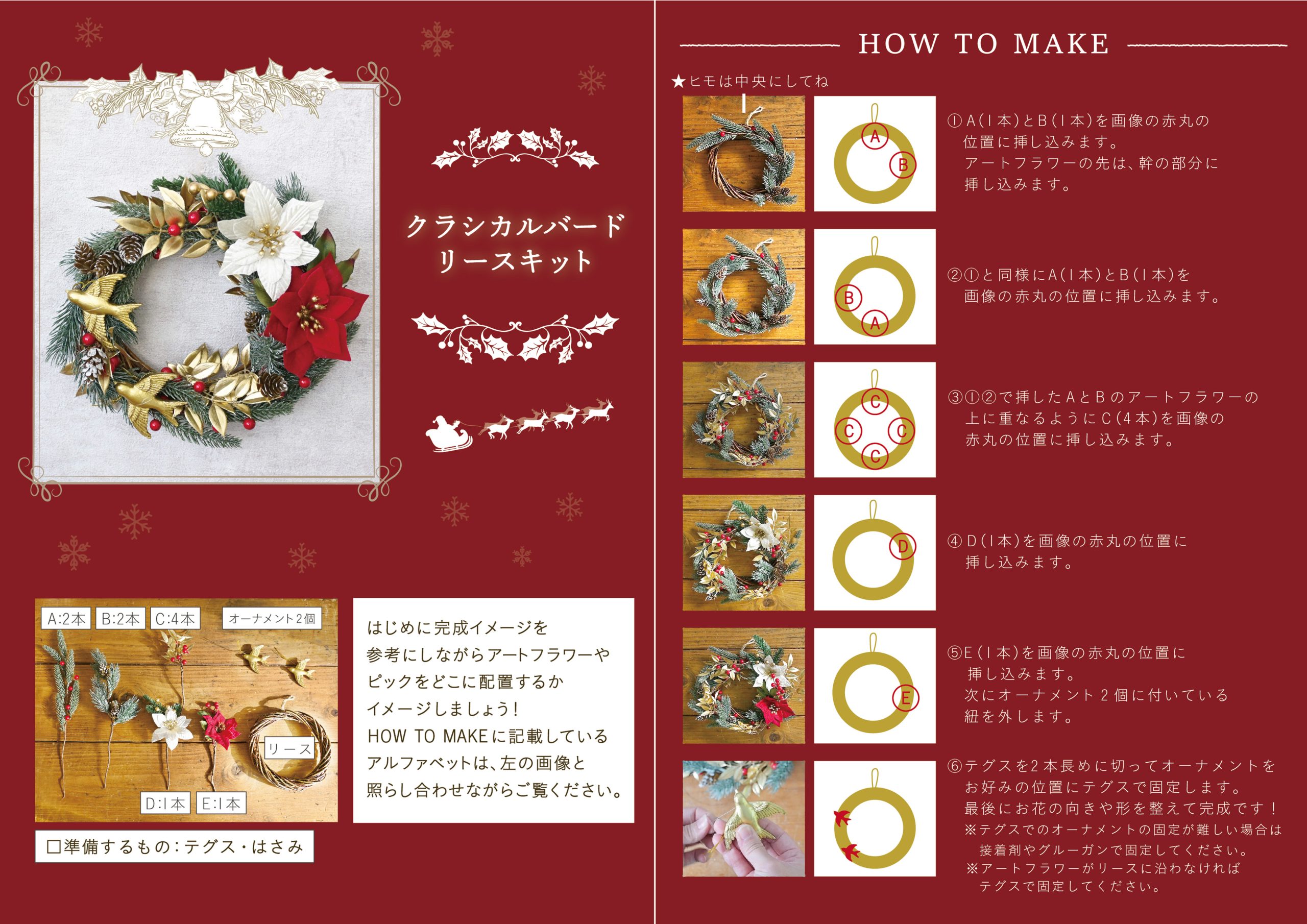 クラシカルバード
リースキット

A:2本 B:2本 C:4本 オーナメント2個

リース

D:1本 E:1本

□準備するもの:テグス・はさみ

はじめに完成イメージを参考にしながらアートフラワーやピックをどこに配置するかイメージしましょう!
HOW TO MAKEに記載しているアルファベットは、左の画像と照らし合わせながらご覧ください。

HOW TO MAKE

★ヒモは中央にしてね

A B

①A(1本)とB(1本)を画像の赤丸の位置に挿し込みます。
アートフラワーの先は、幹の部分に挿し込みます。

B A

②①と同様にA(1本)とB(1本)を画像の赤丸の位置に挿し込みます。

C C C C

③①②で挿したAとBのアートフラワーの上に重なるようにC(4本)を画像の赤丸の位置に挿し込みます。

D

④D(1本)を画像の赤丸の位置に挿し込みます。

E

⑤E(1本)を画像の赤丸の位置に挿し込みます。
次にオーナメント2個に付いている紐を外します。

⑥テグスを2本長めに切ってオーナメントをお好みの位置にテグスで固定します。
最後にお花の向きや形を整えて完成です!
※テグスでのオーナメントの固定が難しい場合は接着剤やグルーガンで固定してください。
※アートフラワーがリースに沿わなければテグスで固定してください。